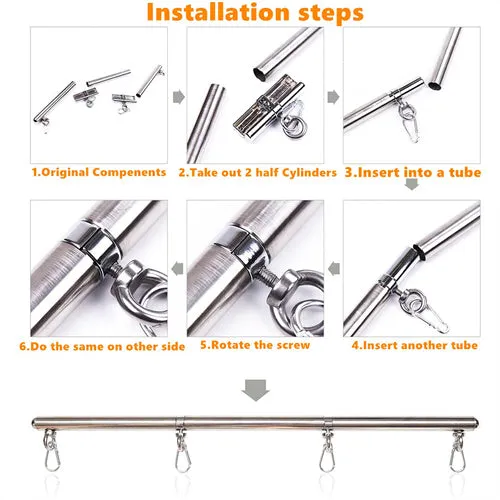 Installation steps

1.Original Compenents

2.Take out 2 half Cylinders

3.Insert into a tube

4.Insert another tube

5.Rotate the screw

6.Do the same on other side